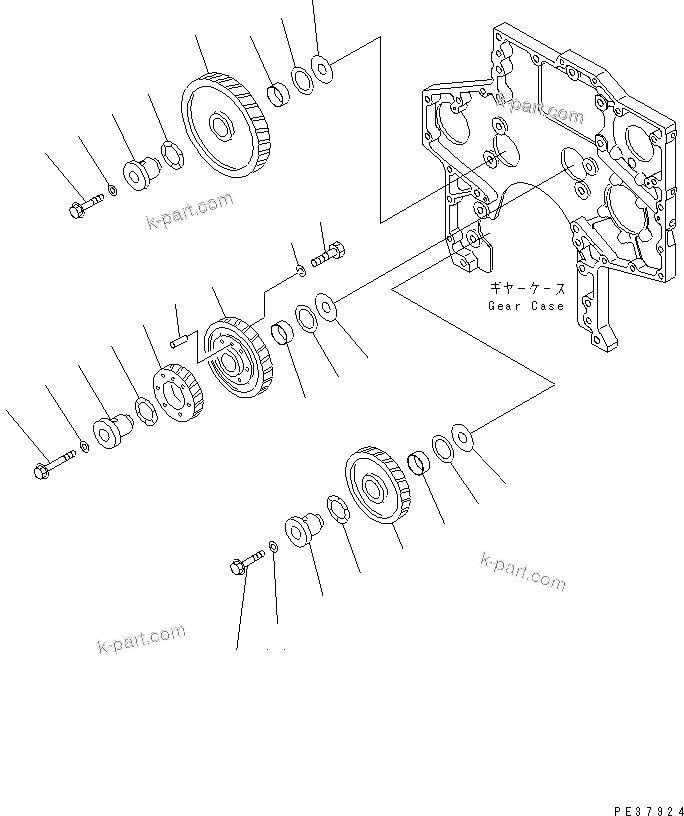 k-part.com

k-part.com

ギヤーケース
Gear Case

k-part.com

k-part.com

PE37924