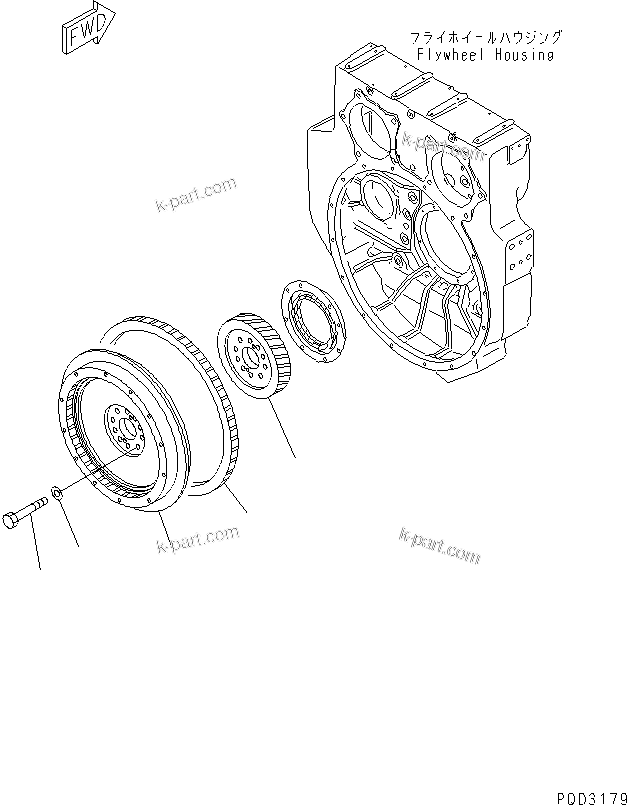 FWD

フライホイールハウジング
Flywheel Housing

k-part.com

k-part.com

k-part.com

k-part.com

P0D3179