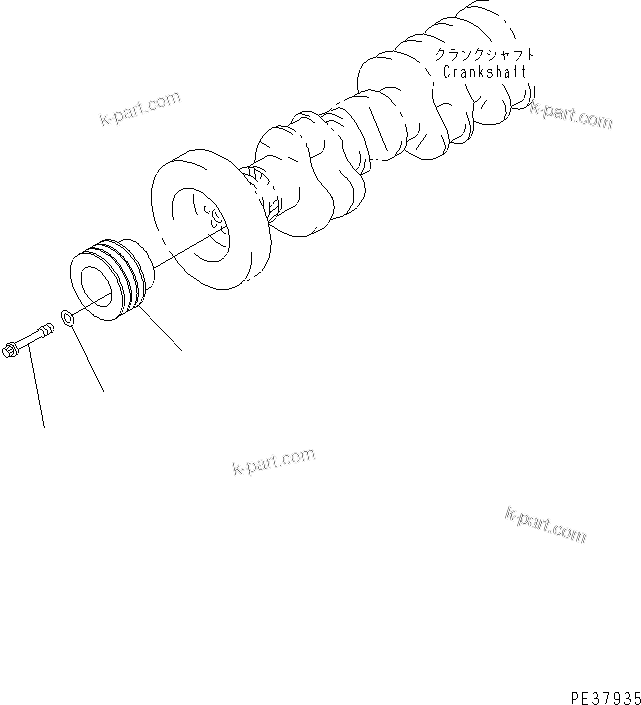 クランクシャフト
Crankshaft

k-part.com

k-part.com

k-part.com

k-part.com

PE37935