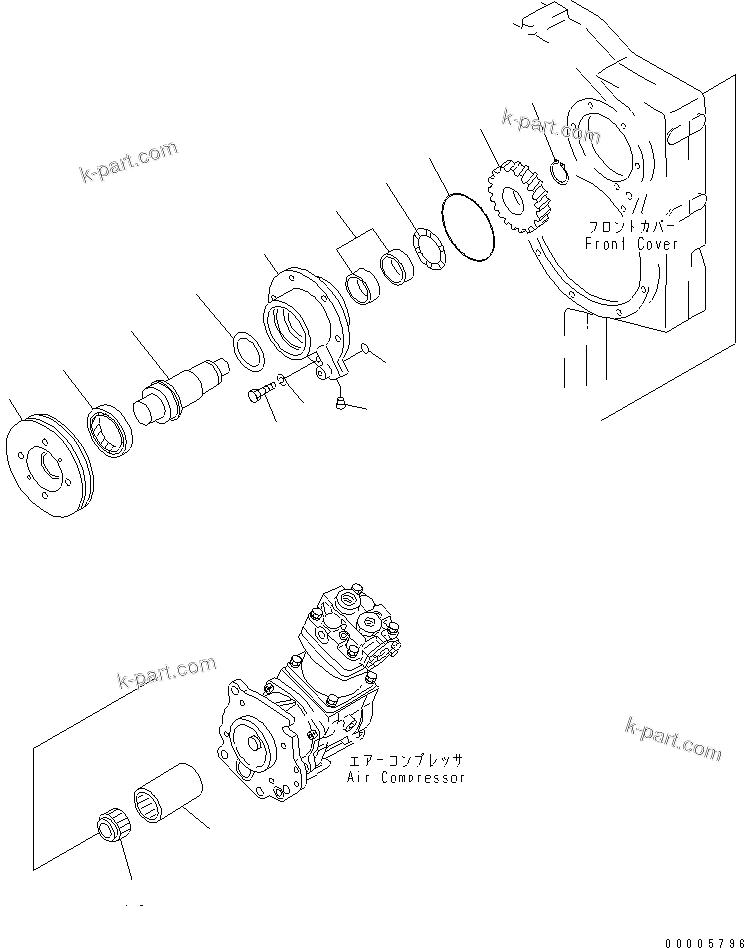 k-part.com

k-part.com

フロントカバー
Front Cover

k-part.com

k-part.com

エアーコンプレッサ
Air Compressor

00005796