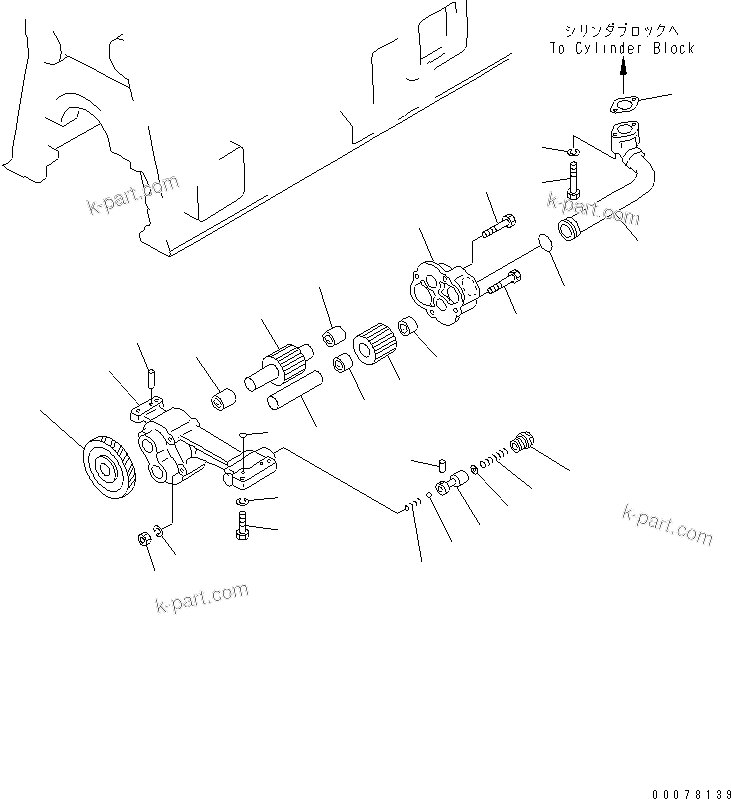 シリンダブロックへ
To Cylinder Block

k-part.com

k-part.com

k-part.com

k-part.com

00078139