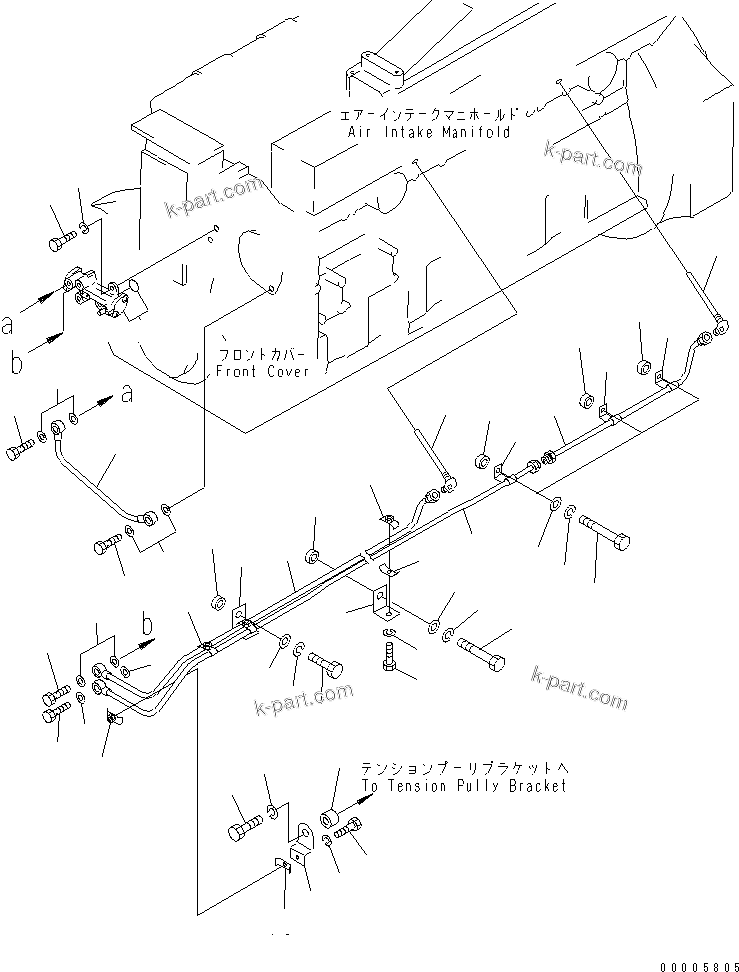 エアーインテークマニホールド
Air Intake Manifold

k-part.com

k-part.com

a

b

フロントカバー
Front Cover

a

b

k-part.com

k-part.com

テンションプーリブラケットへ
To Tension Pully Bracket

00005805