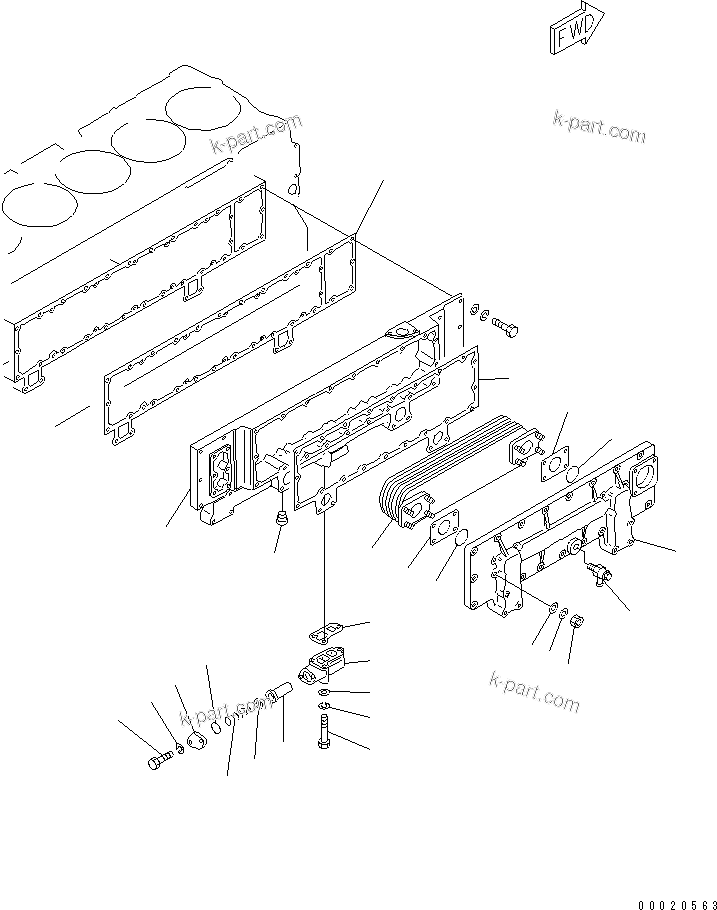 FWD

k-part.com

k-part.com

k-part.com

k-part.com

00020563