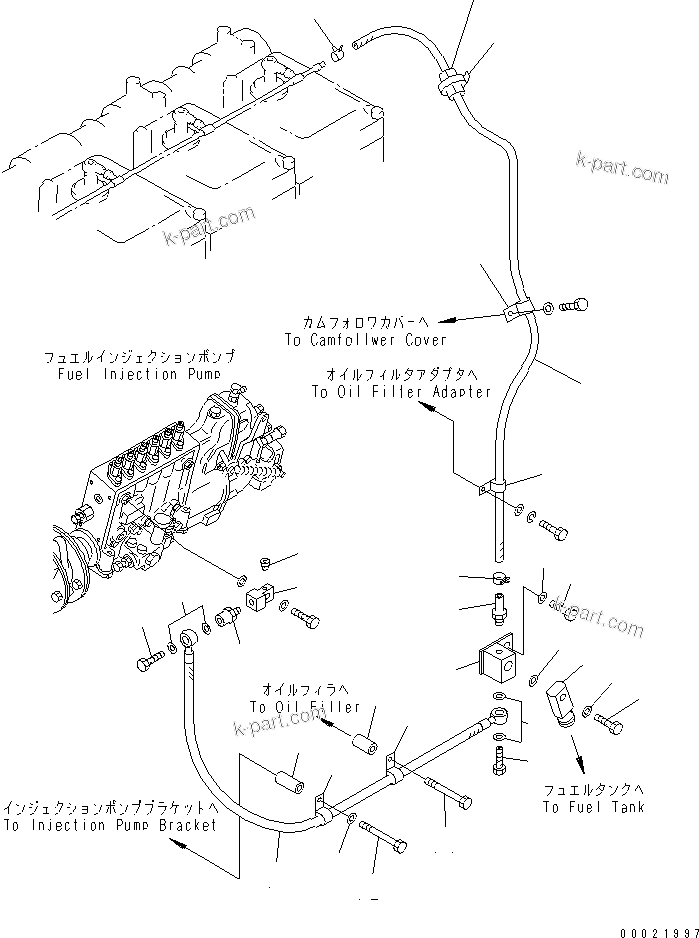 k-part.com

k-part.com

カムフォロワカバーへ
To Camfollwer Cover

フュエルインジェクションポンプ
Fuel Injection Pump

オイルフィルタアダプタへ
To Oil Filler Adapter

k-part.com

オイルフィラへ
To Oil Filler

k-part.com

フュエルタンクへ
To Fuel Tank

インジェクションポンプブラケットへ
To Injection Pump Bracket

00021997