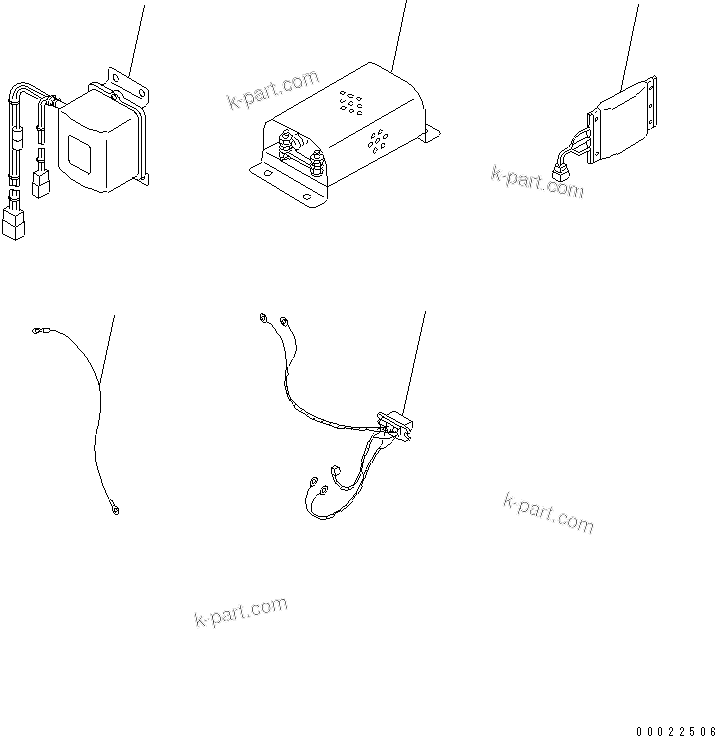 k-part.com

k-part.com

k-part.com

k-part.com

00022506