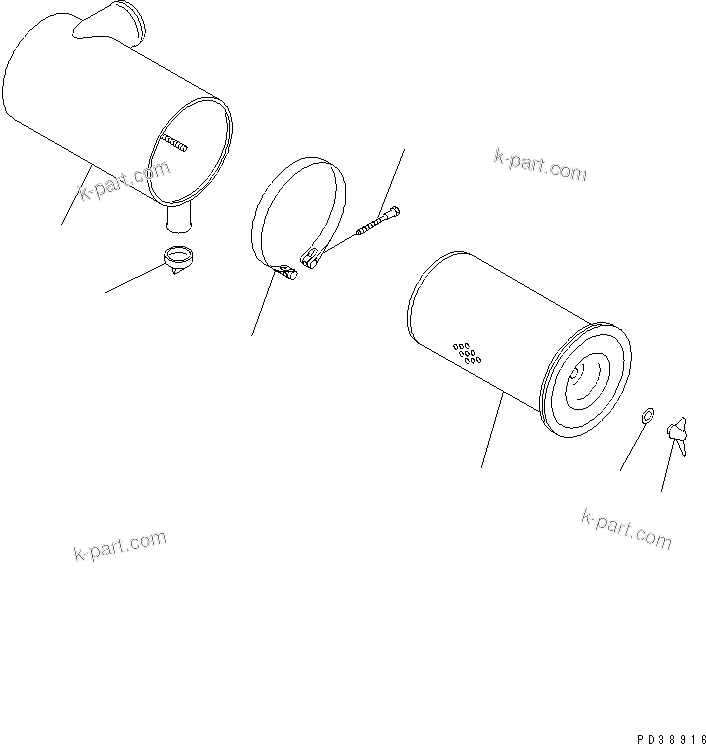 k-part.com

k-part.com

k-part.com

k-part.com

PD38916