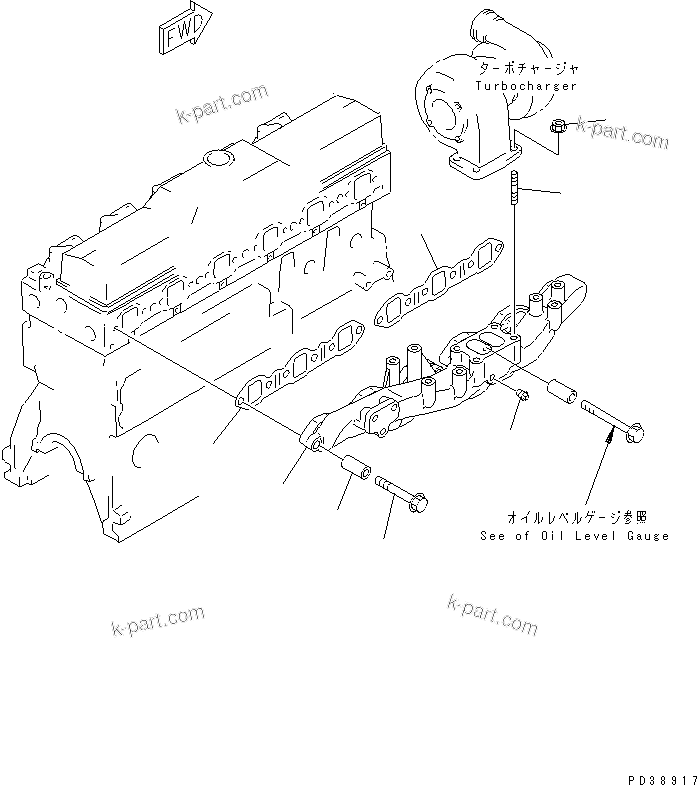 FWD

k-part.com

ターボチャージャ
Turbocharger

k-part.com

オイルレベルゲージ参照
See of Oil Level Gauge

k-part.com

k-part.com

PD38917