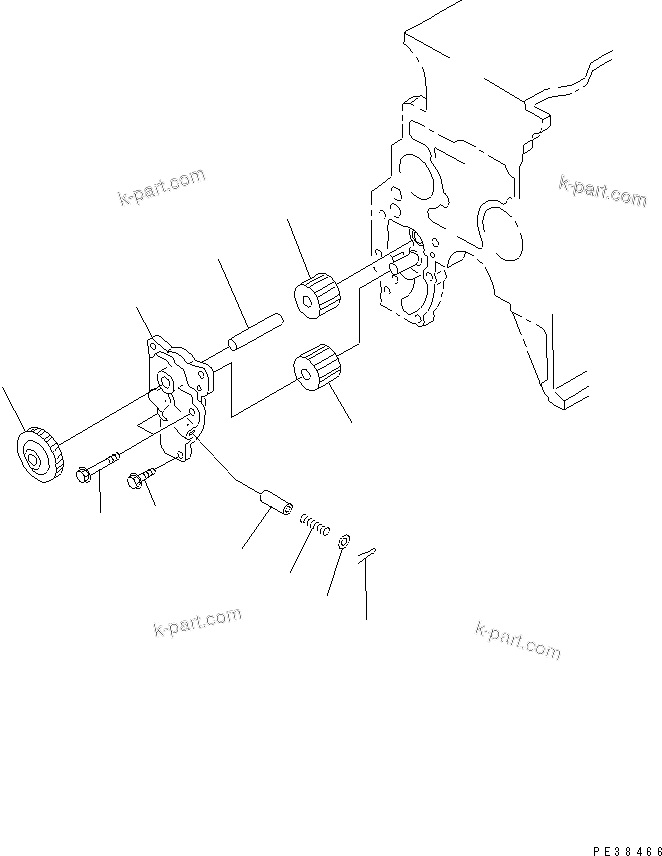 k-part.com
k-part.com
k-part.com
k-part.com
PE38466