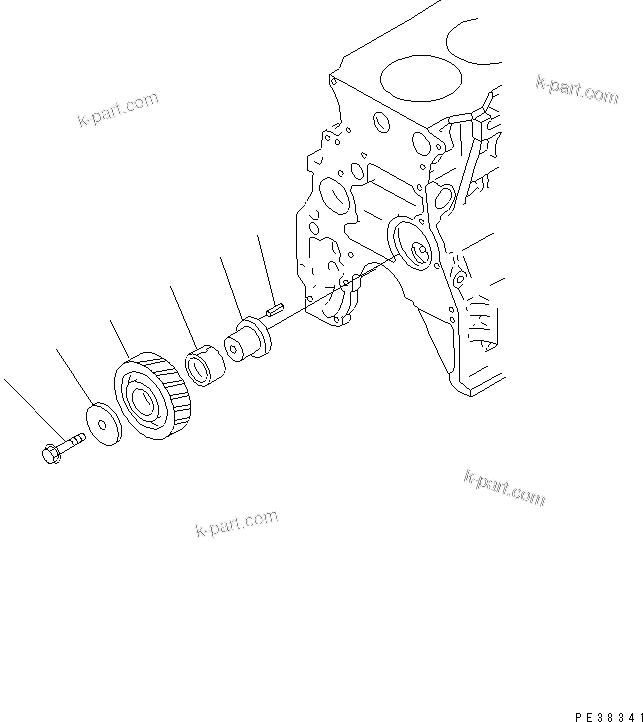 k-part.com

k-part.com

k-part.com

k-part.com

PE38341