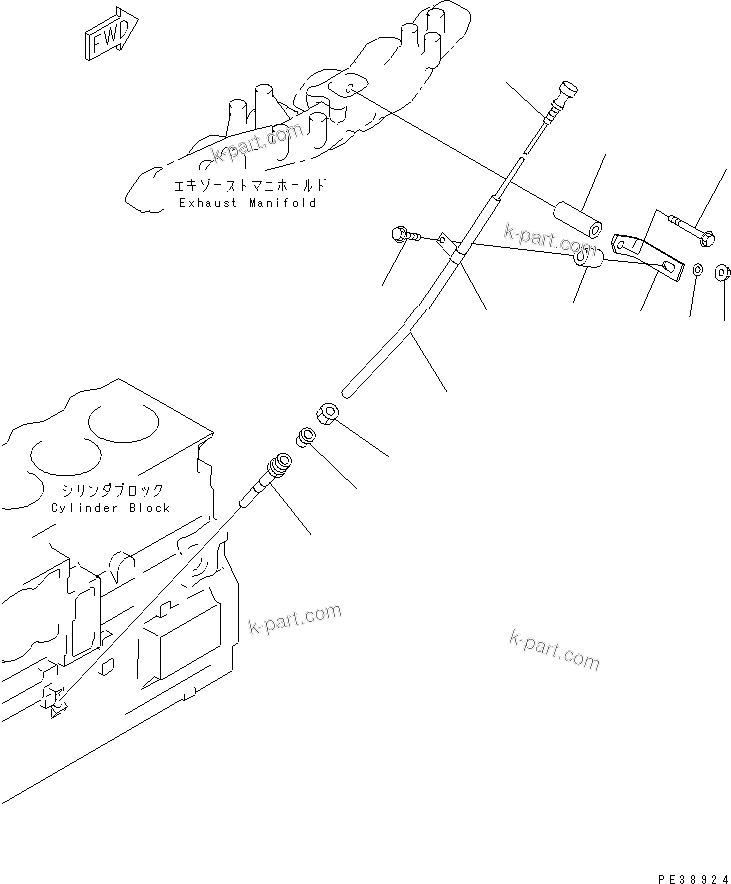 FWD

k-part.com

エキゾーストマニホールド
Exhaust Manifold

k-part.com

シリンダブロック
Cylinder Block

k-part.com

k-part.com

PE38924