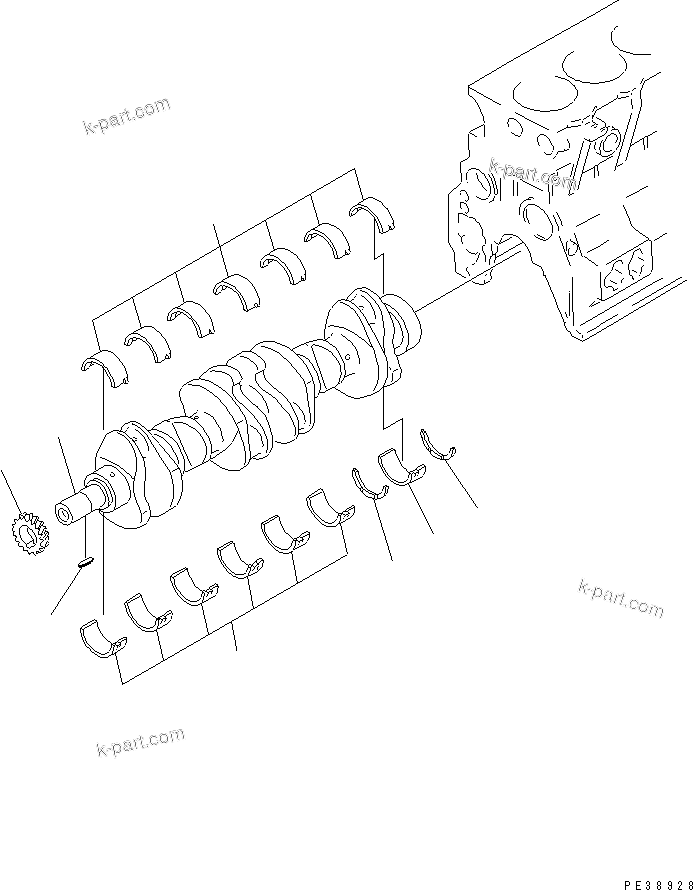 k-part.com

k-part.com

k-part.com

k-part.com

PE38928