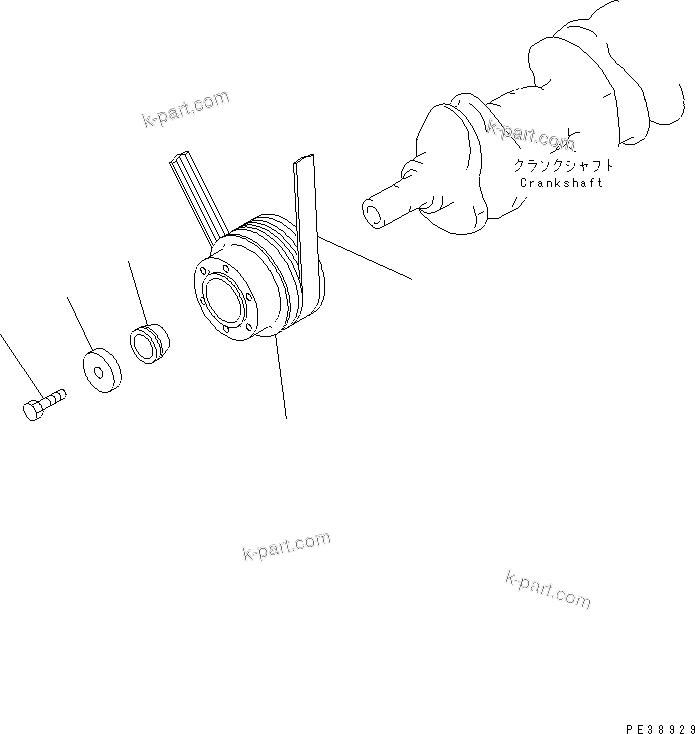 k-part.com

k-part.com

クランクシャフト
Crankshaft

k-part.com

k-part.com

PE38929