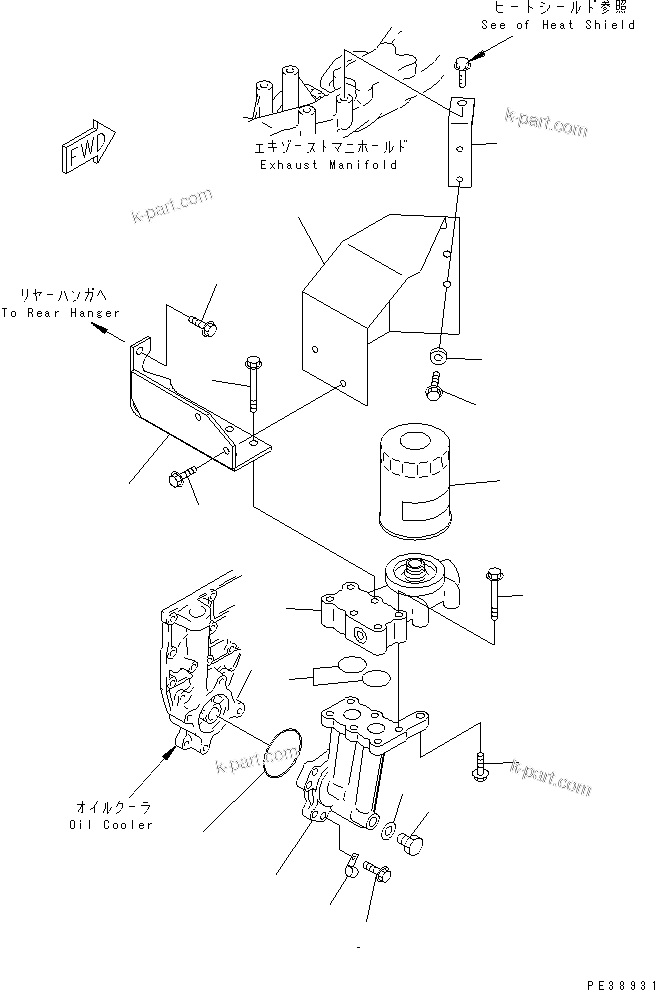 ヒートシールド参照
See of Heat Shield

k-part.com

FWD

エキゾーストマニホールド
Exhaust Manifold

k-part.com

リヤーハンガへ
To Rear Hanger

k-part.com

k-part.com

オイルクーラ
Oil Cooler

PE38931