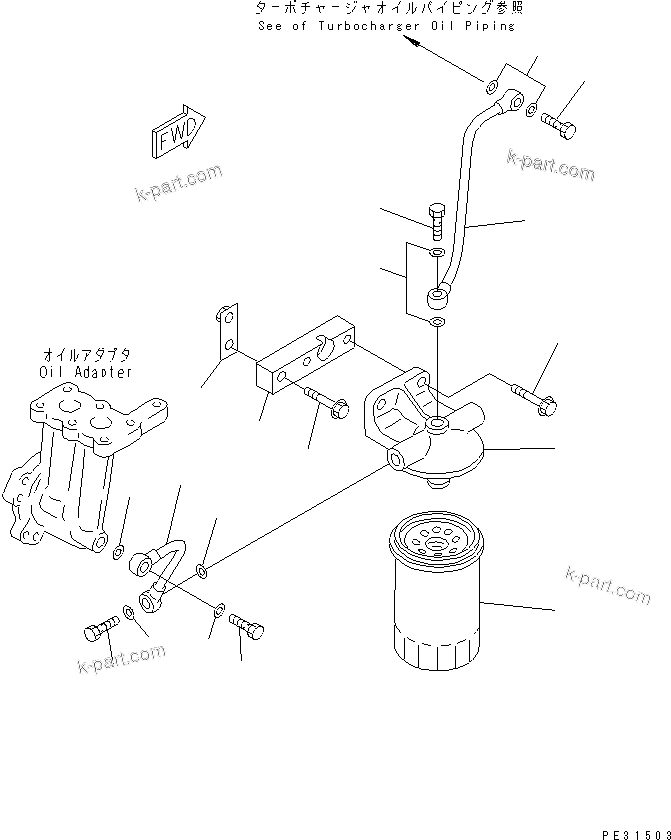 ターボチャージャオイルパイピング参照
See of Turbocharger Oil Piping

FWD

k-part.com

k-part.com

オイルアダプタ
Oil Adapter

k-part.com

k-part.com

PE31503