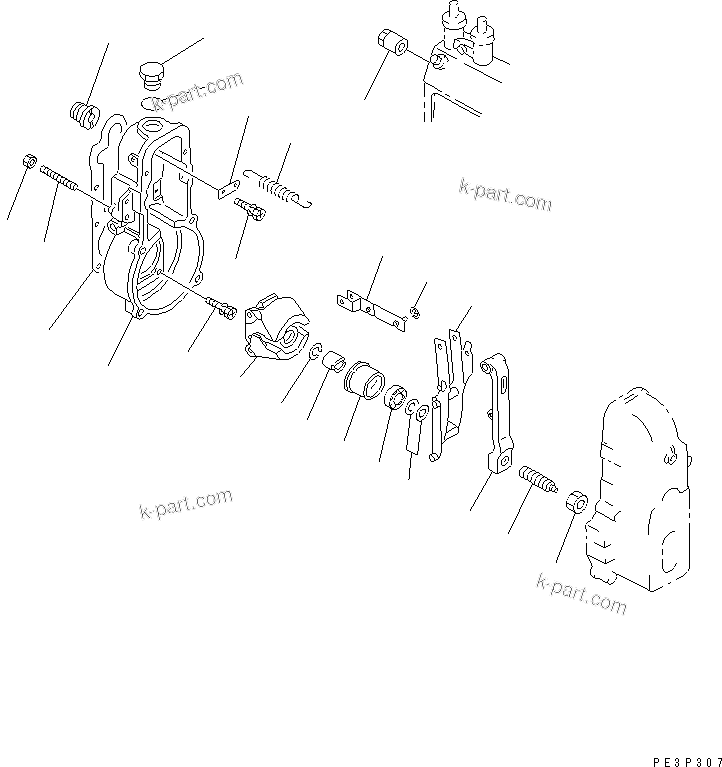 k-part.com

k-part.com

k-part.com

k-part.com

PE3P307