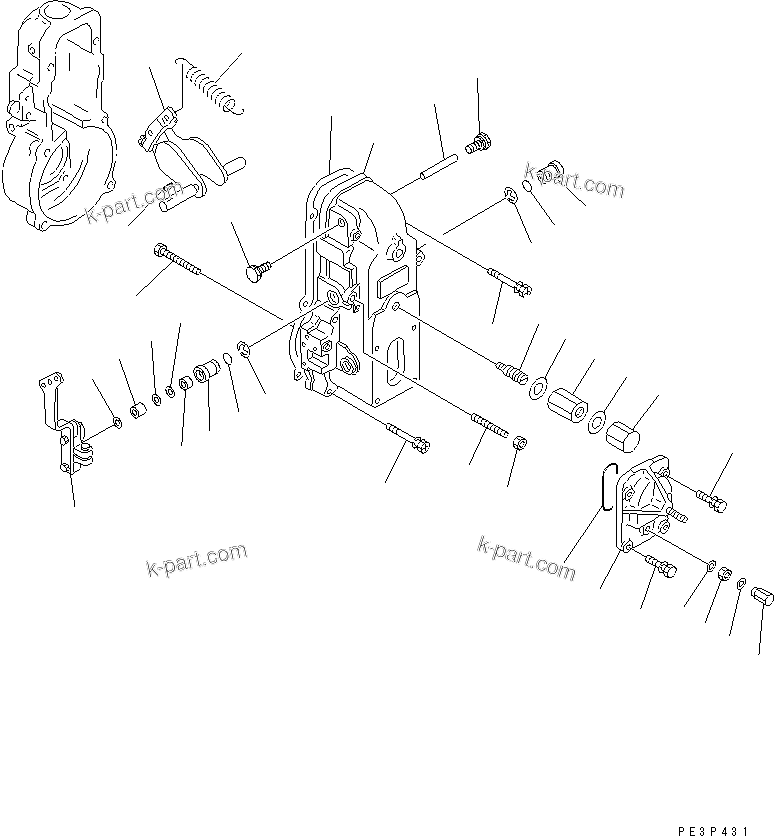 k-part.com
k-part.com
k-part.com
k-part.com
PE3P431