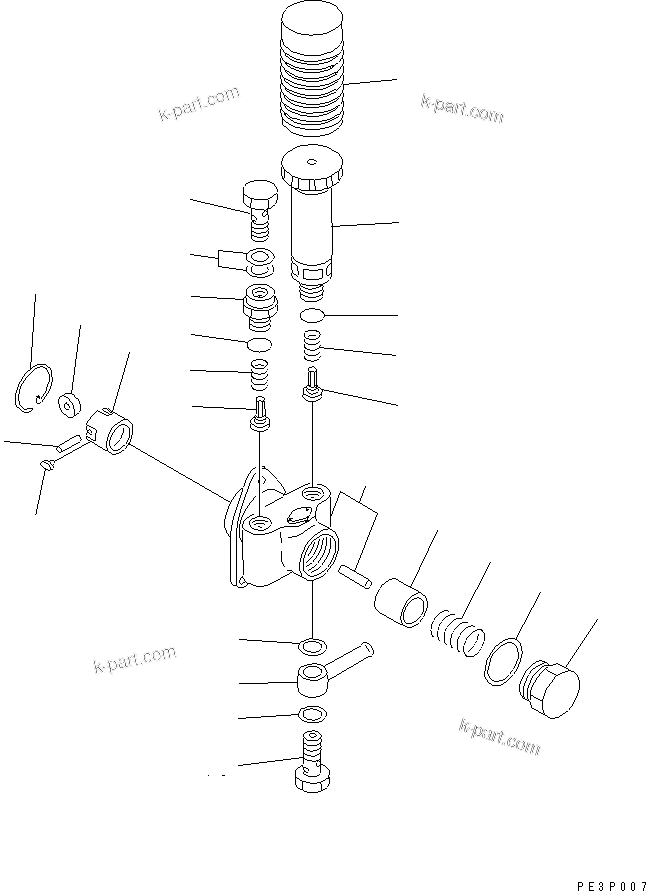 k-part.com

k-part.com

k-part.com

k-part.com

PE3P007