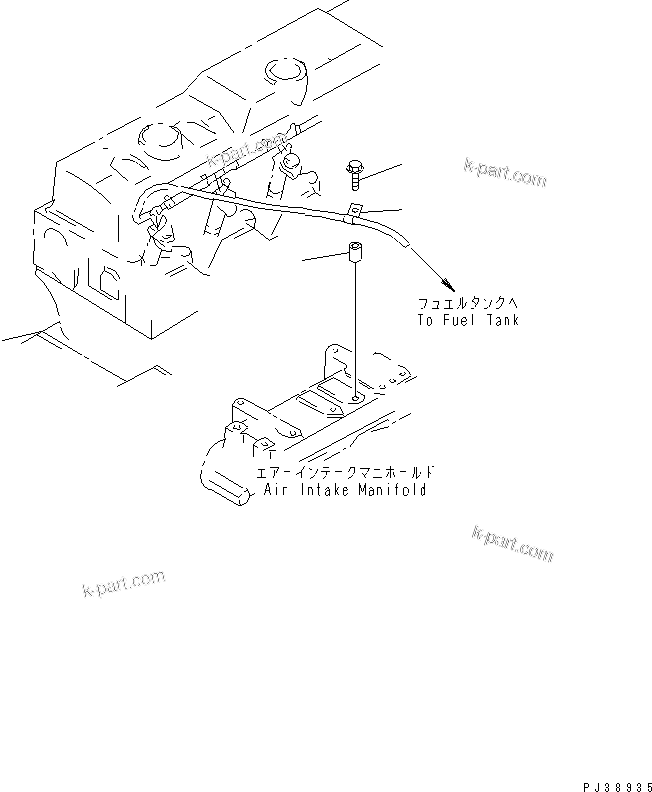 k-part.com

k-part.com

フュエルタンクへ
To Fuel Tank

エアーインテークマニホールド
Air Intake Manifold

k-part.com

k-part.com

PJ38935