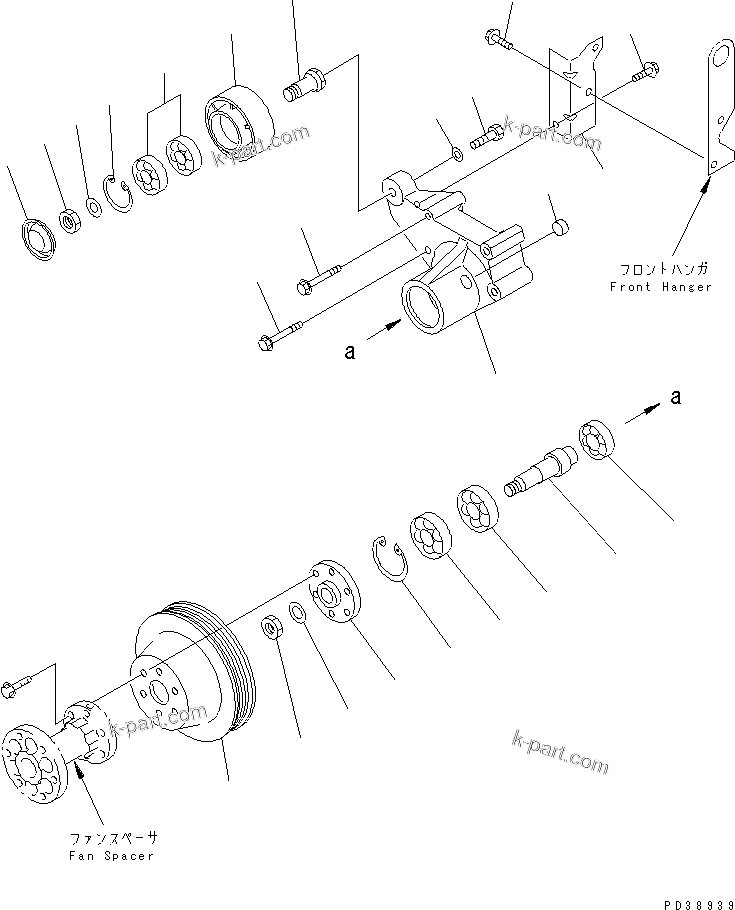 k-part.com
k-part.com
フロントハンガ
Front Hanger
a
a
k-part.com
k-part.com
ファンスペーサ
Fan Spacer
PD38939