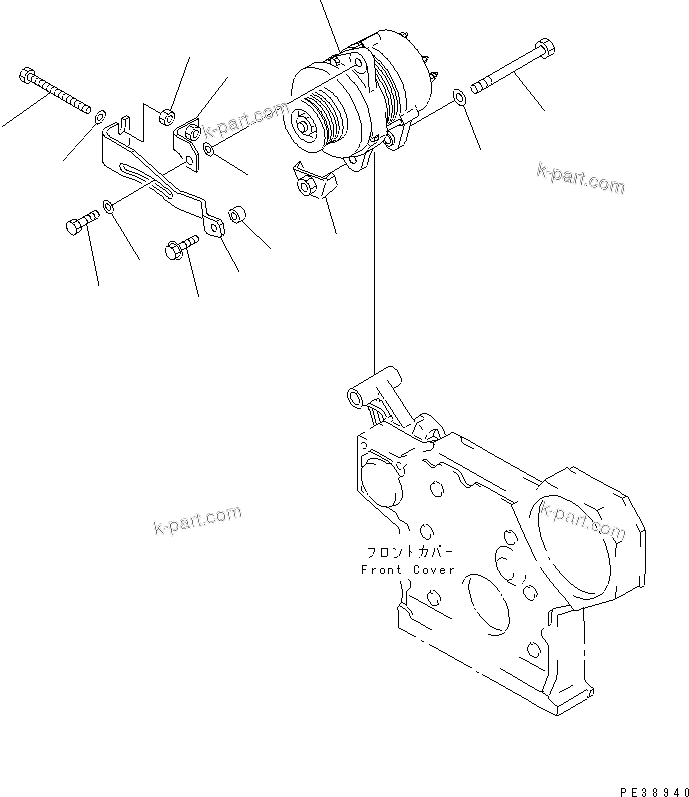 k-part.com

k-part.com

k-part.com

k-part.com

フロントカバー
Front Cover

PE38940