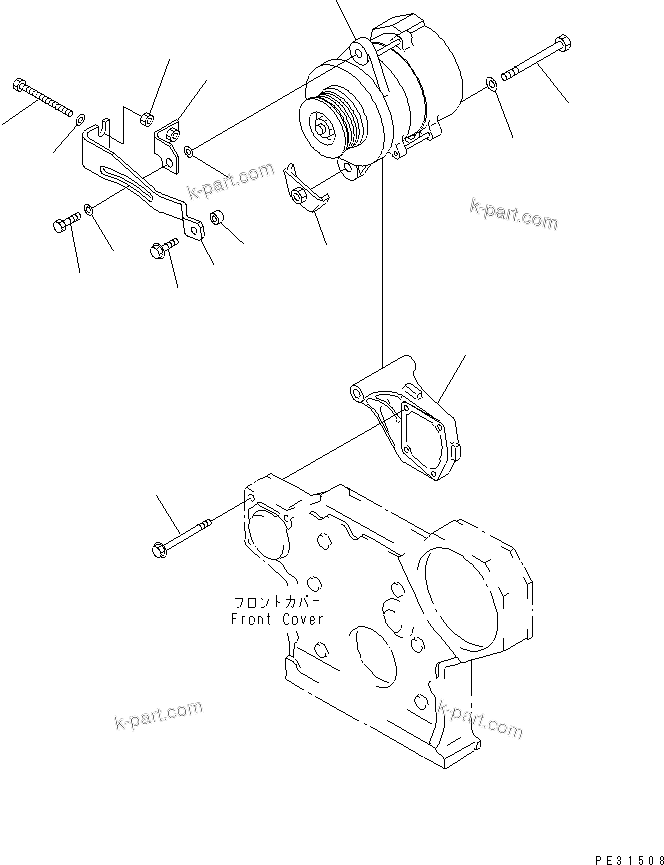 k-part.com
k-part.com
フロントカバー
Front Cover
k-part.com
k-part.com
PE31508