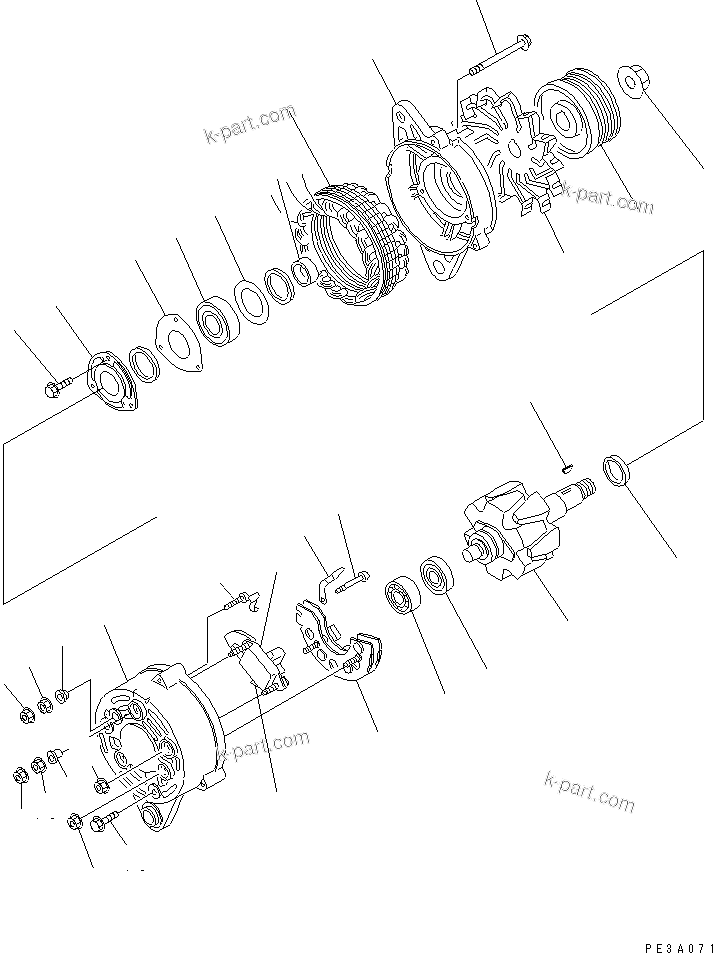 k-part.com

k-part.com

k-part.com

k-part.com

PE3A071