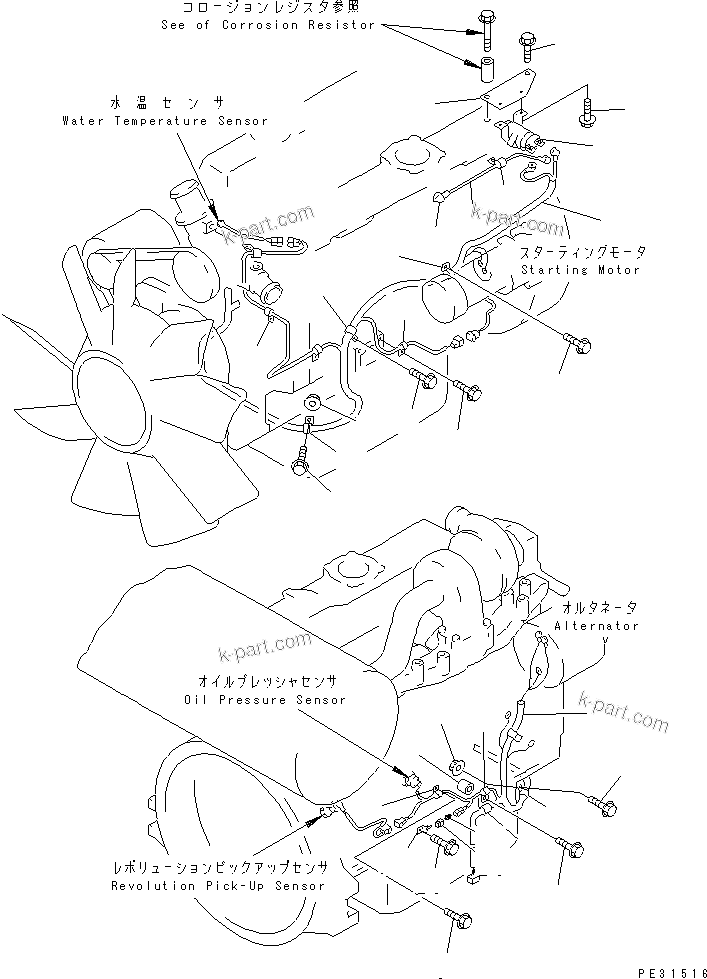 コロージョンレジスタ参照
See of Corrosion Resistor

水温センサ
Water Temperature Sensor

k-part.com

k-part.com

スターティングモータ
Starting Motor

オルタネータ
Alternator

k-part.com

オイルプレッシャセンサ
Oil Pressure Sensor

k-part.com

レボリューションピックアップセンサ
Revolution Pick-Up Sensor

PE31516