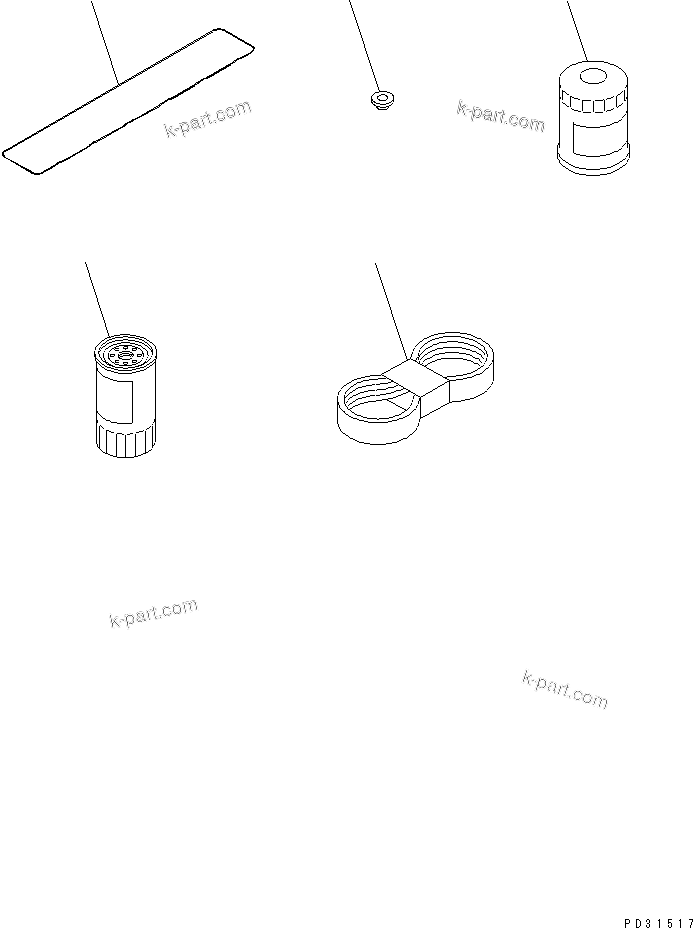 k-part.com
k-part.com
k-part.com
k-part.com
PD31517