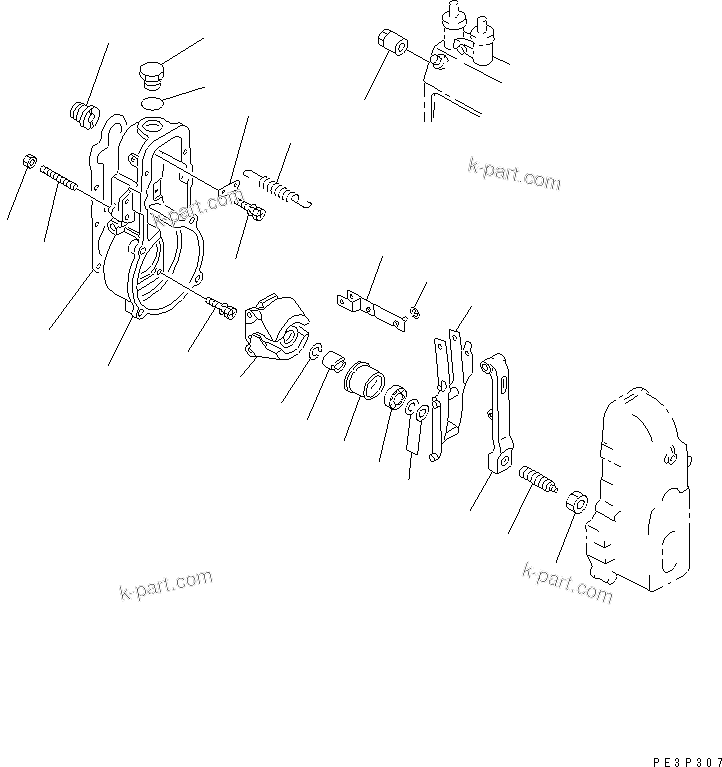 k-part.com

k-part.com

k-part.com

k-part.com

PE3P307