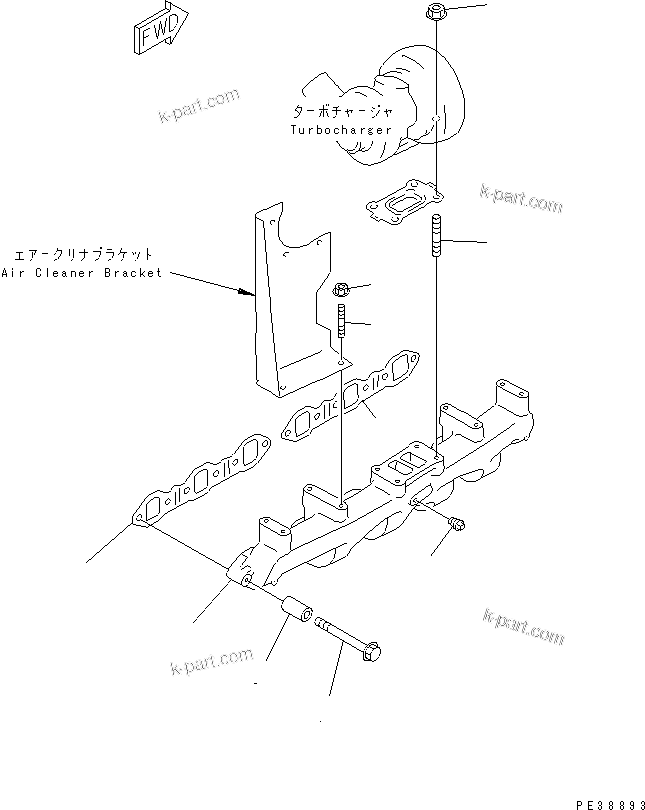 FWD

k-part.com

ターボチャージャ
Turbocharger

k-part.com

エアークリナブラケット
Air Cleaner Bracket

k-part.com

k-part.com

PE38893