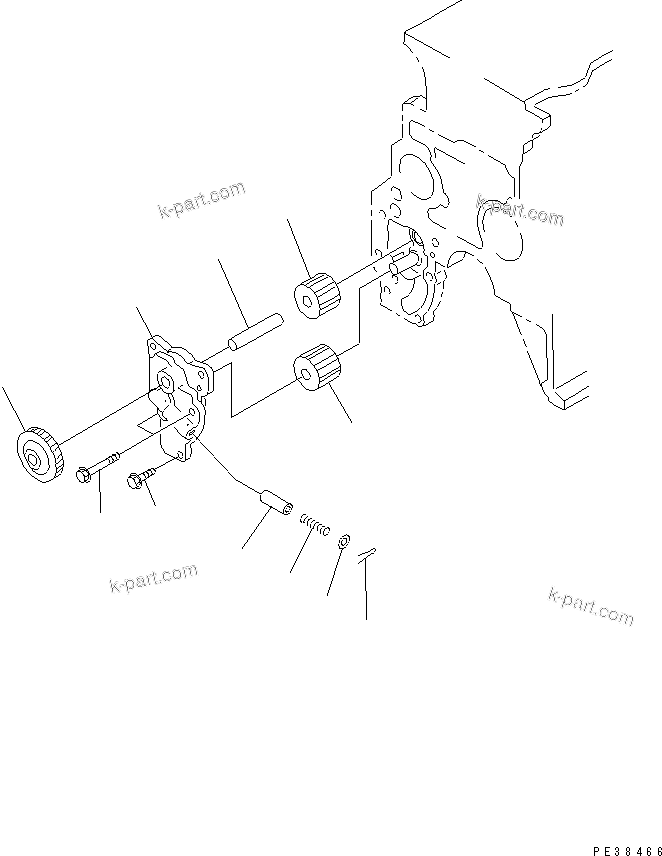 k-part.com

k-part.com

k-part.com

k-part.com

PE38466