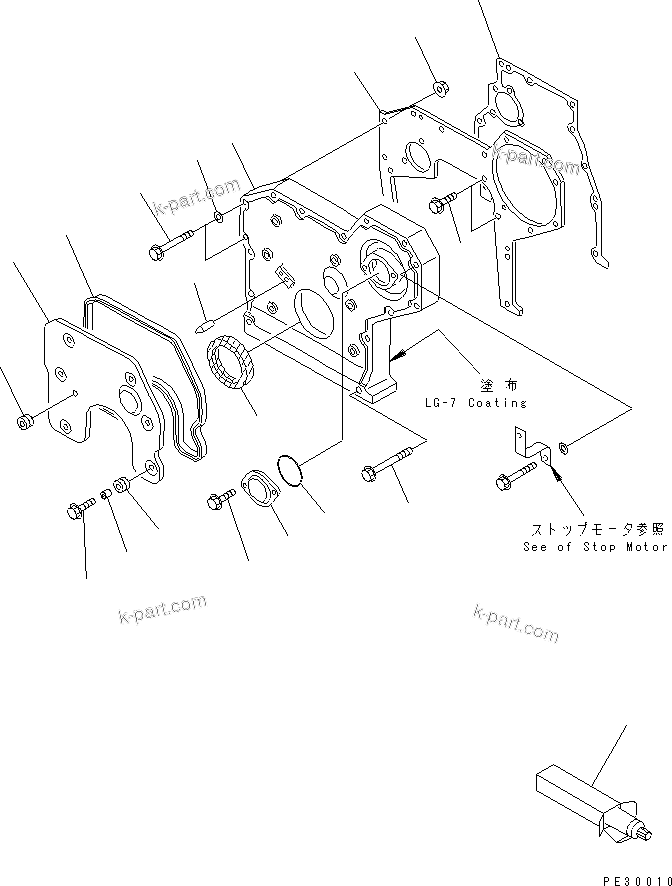 k-part.com

k-part.com

塗布
LG-7 Coating

ストップモータ参照
See of Stop Motor

k-part.com

k-part.com

PE30010