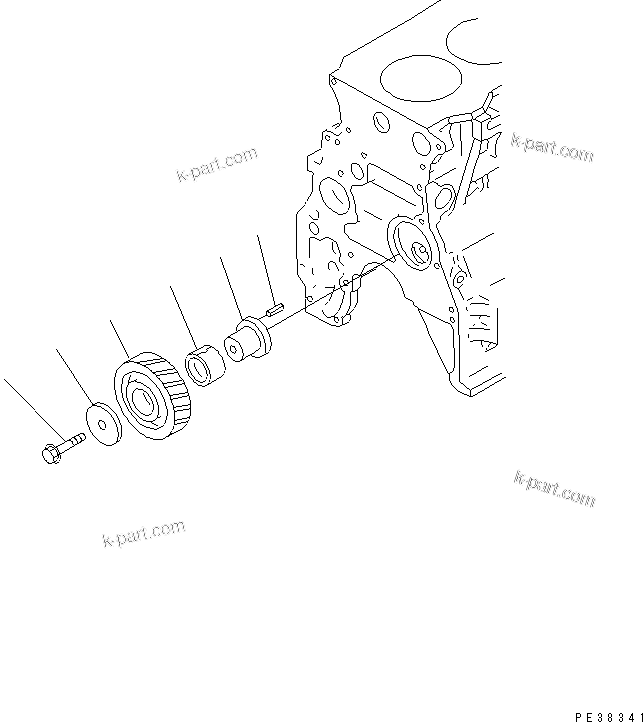 k-part.com

k-part.com

k-part.com

k-part.com

PE38341