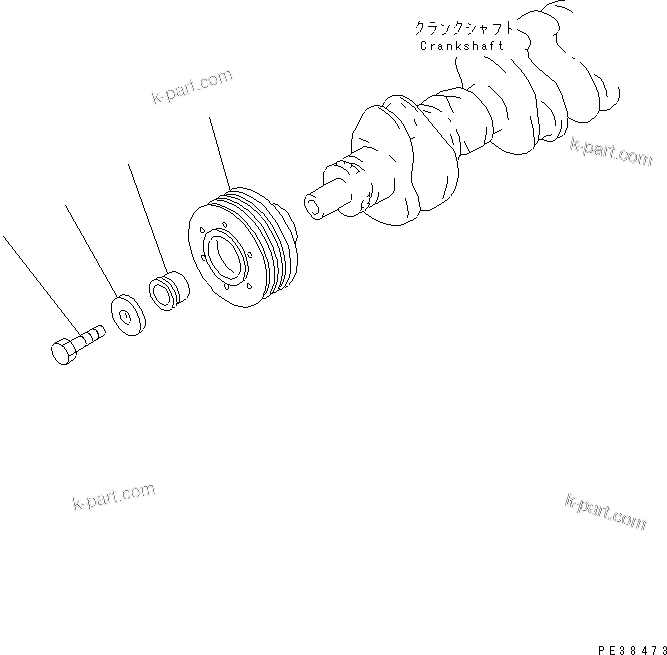 クランクシャフト
Crankshaft

k-part.com

k-part.com

k-part.com

k-part.com

PE38473