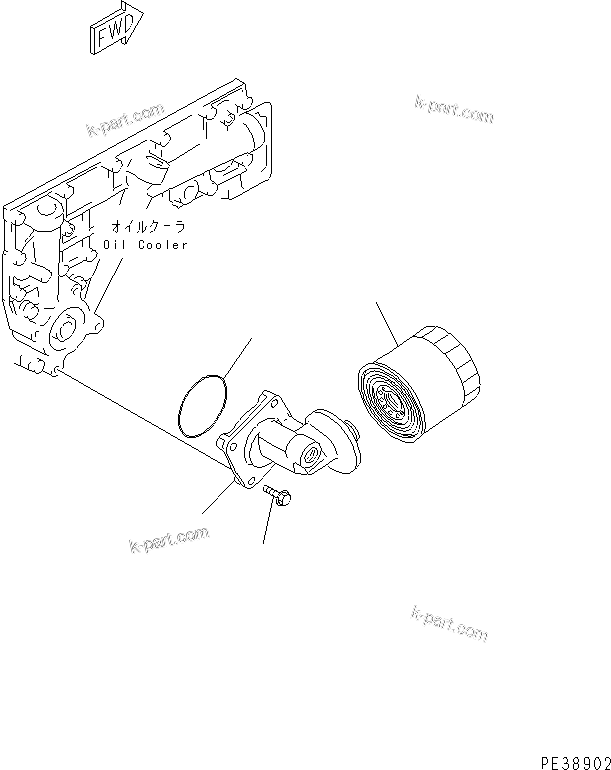 FWD

k-part.com

k-part.com

オイルクーラ
Oil Cooler

k-part.com

k-part.com

PE38902