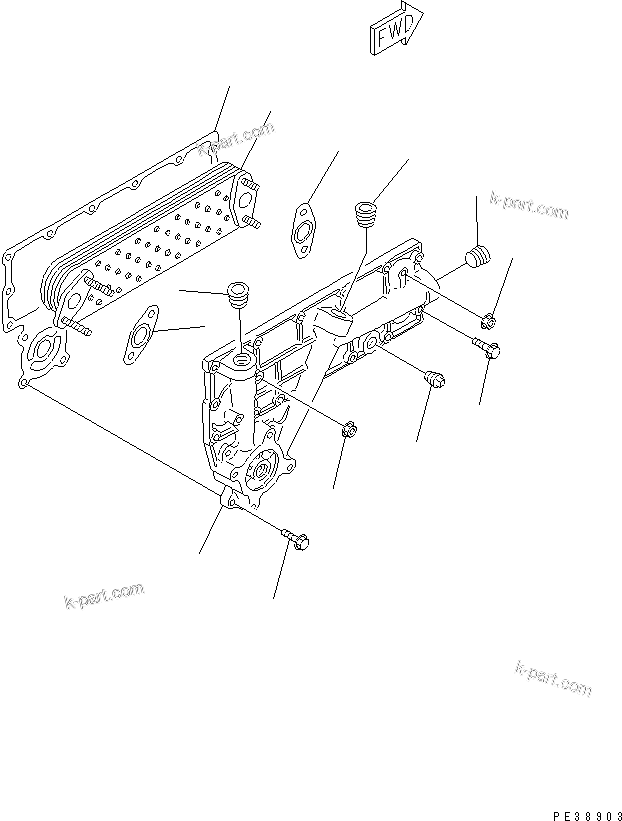 FWD

k-part.com

k-part.com

k-part.com

k-part.com

PE38903