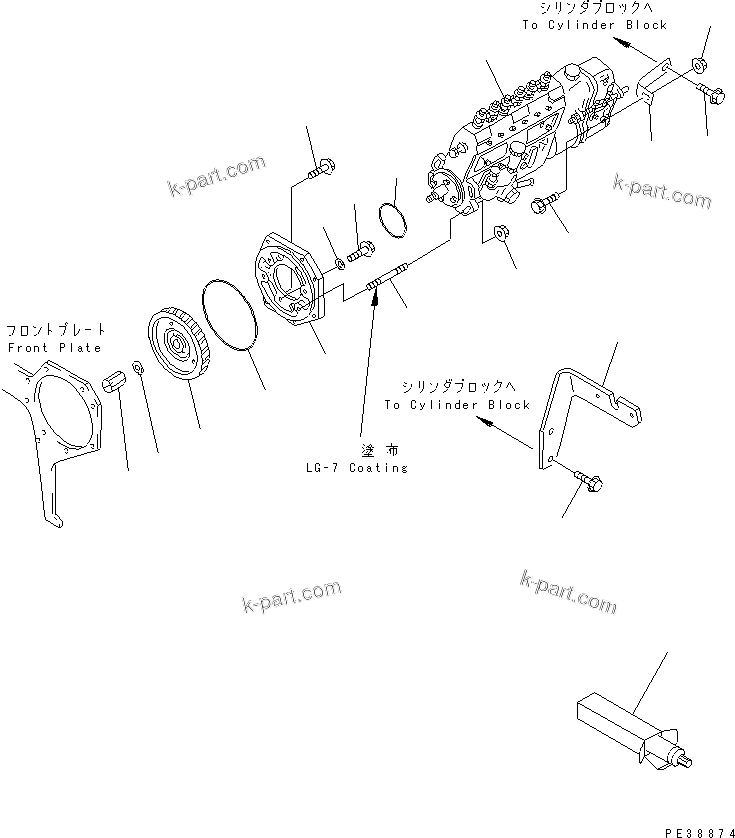 シリンダブロックへ
To Cylinder Block

k-part.com

k-part.com

フロントプレート
Front Plate

シリンダブロックへ
To Cylinder Block

塗布
LG-7 Coating

k-part.com

k-part.com

PE38874