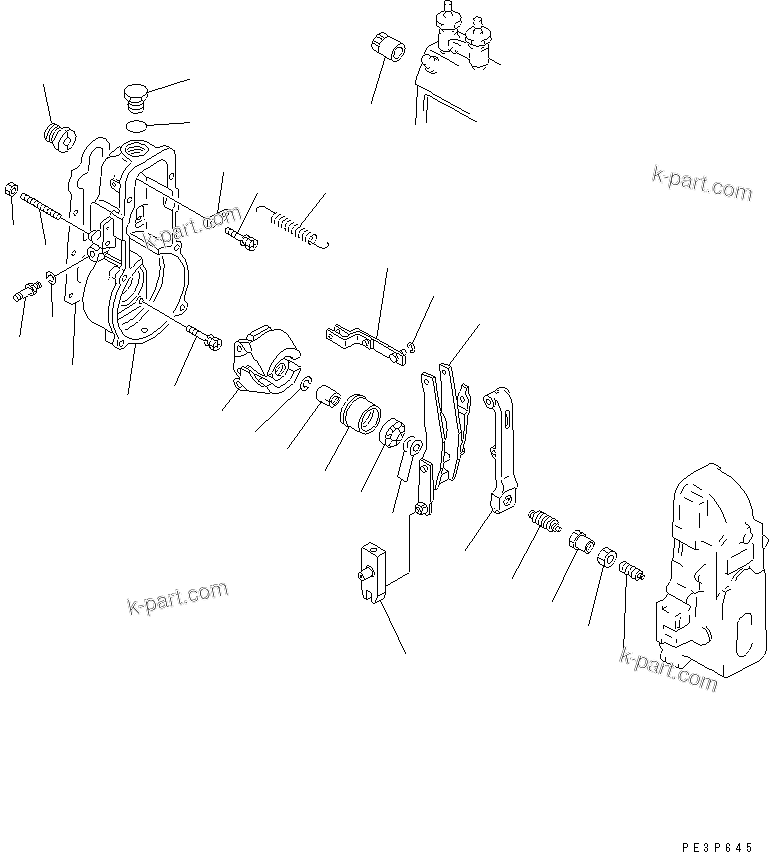 k-part.com

k-part.com

k-part.com

k-part.com

PE3P645