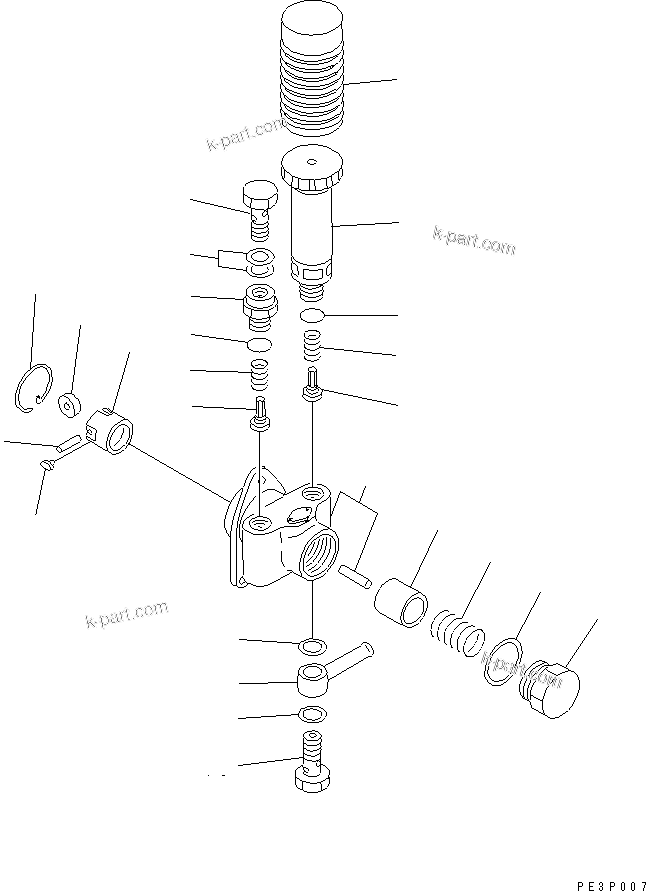 k-part.com

k-part.com

k-part.com

k-part.com

PE3P007