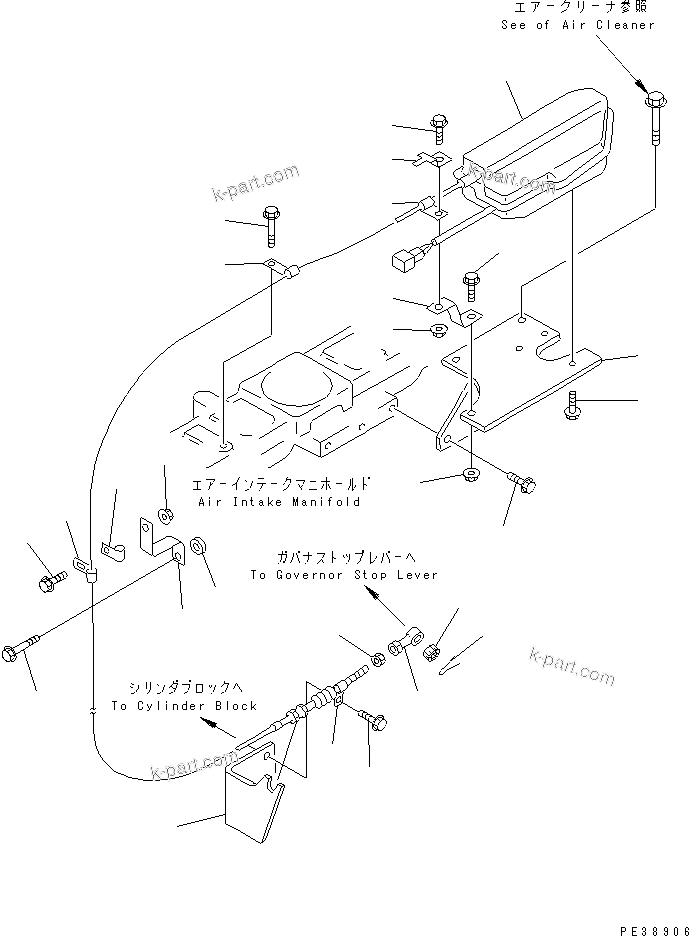 エアークリーナ参照
See of Air Cleaner

k-part.com

k-part.com

エアーインテークマニホールド
Air Intake Manifold

ガバナストップレバーへ
To Governor Stop Lever

k-part.com

シリンダブロックへ
To Cylinder Block

k-part.com

PE38906