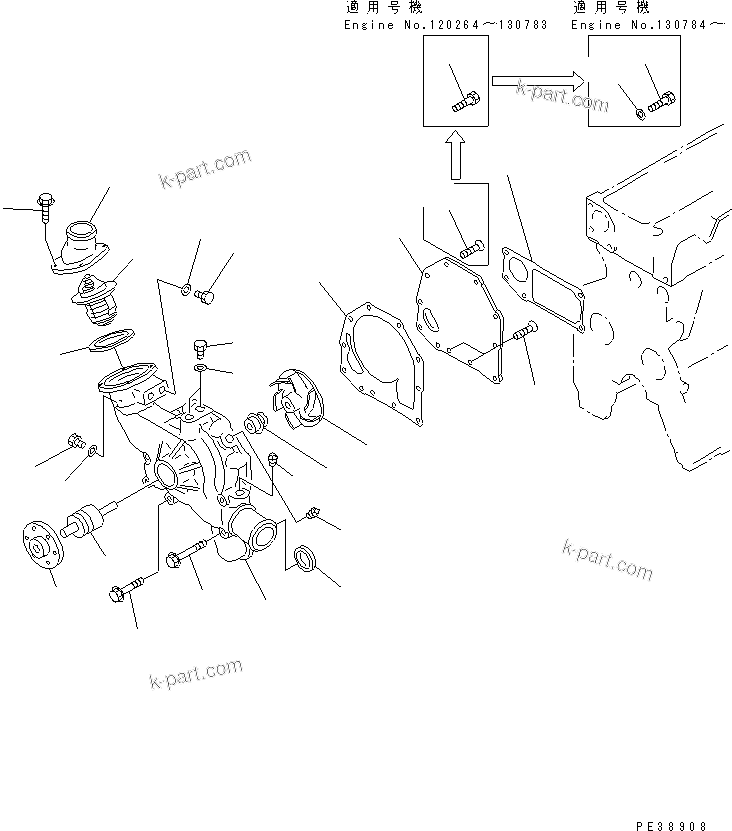 適用号機
Engine No.120264～130783

適用号機
Engine No.130784～

k-part.com

k-part.com

k-part.com

k-part.com

PE38908