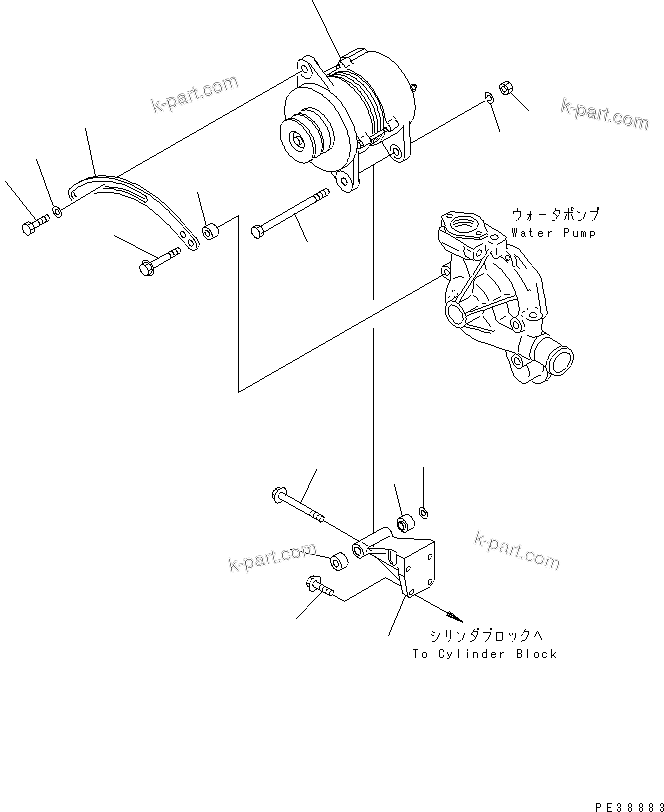 k-part.com

k-part.com

ウォータポンプ
Water Pump

k-part.com

k-part.com

シリンダブロックへ
To Cylinder Block

PE38883