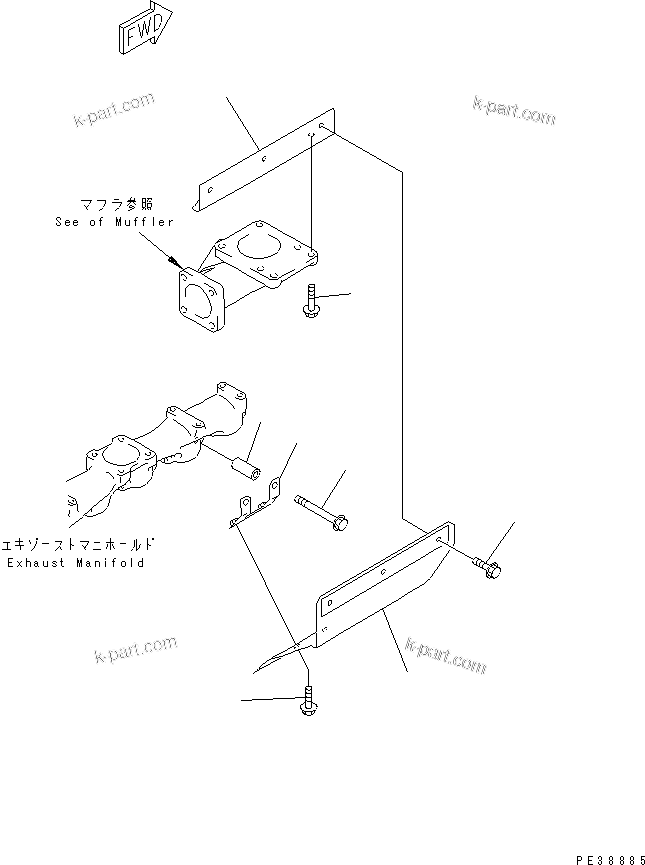 FWD

k-part.com

k-part.com

マフラ参照
See of Muffler

エキゾーストマニホールド
Exhaust Manifold

k-part.com

k-part.com

PE38885