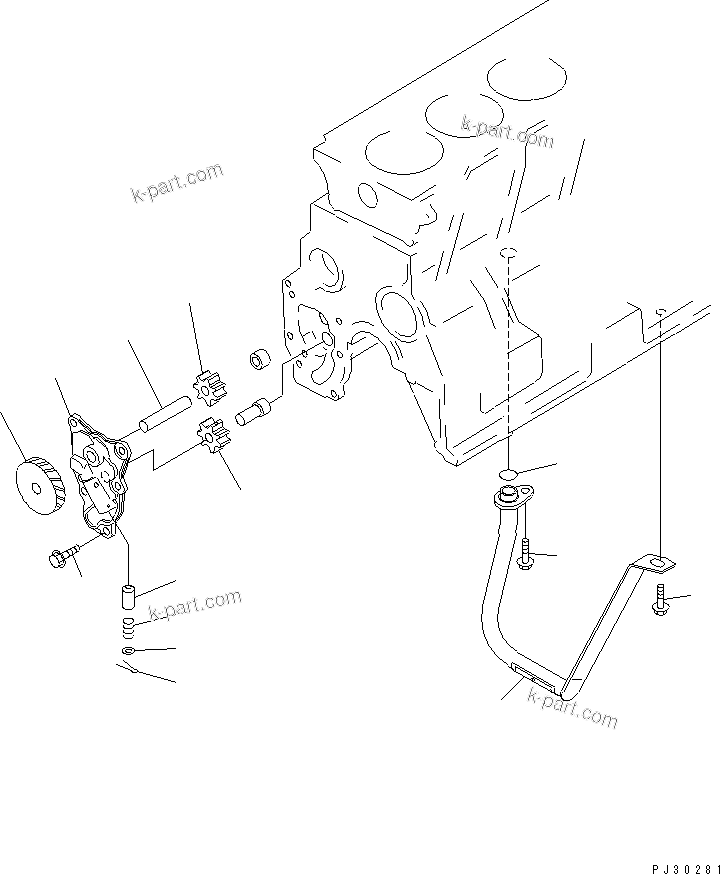 k-part.com
k-part.com
k-part.com
k-part.com
PJ30281