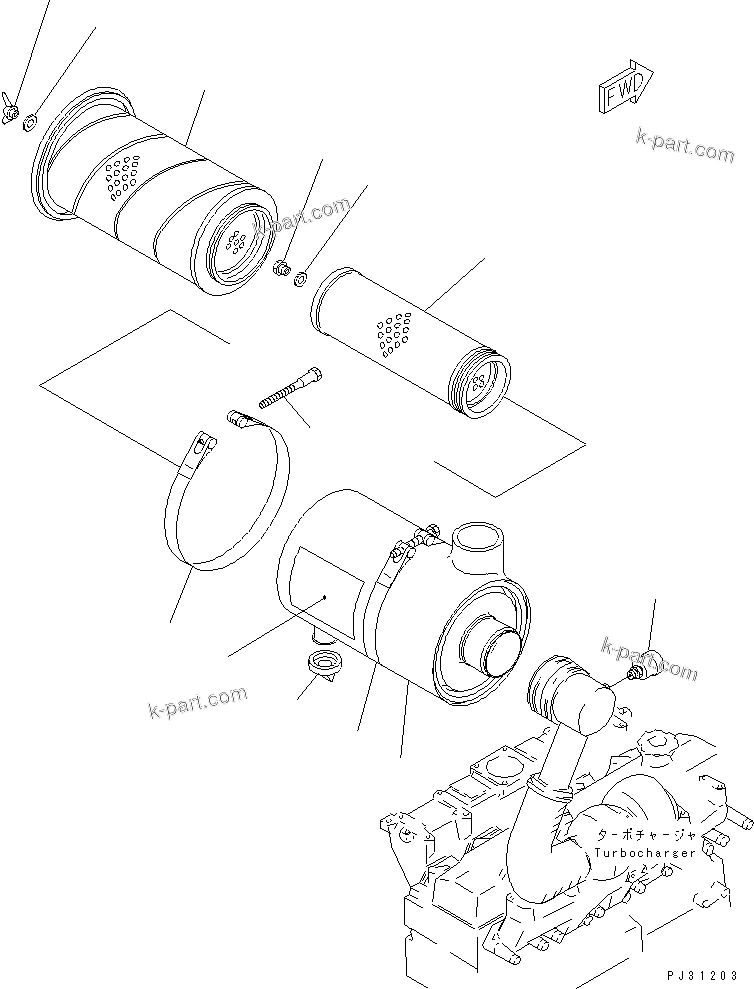 FWD

k-part.com

k-part.com

k-part.com

k-part.com

ターボチャージャ
Turbocharger

PJ31203