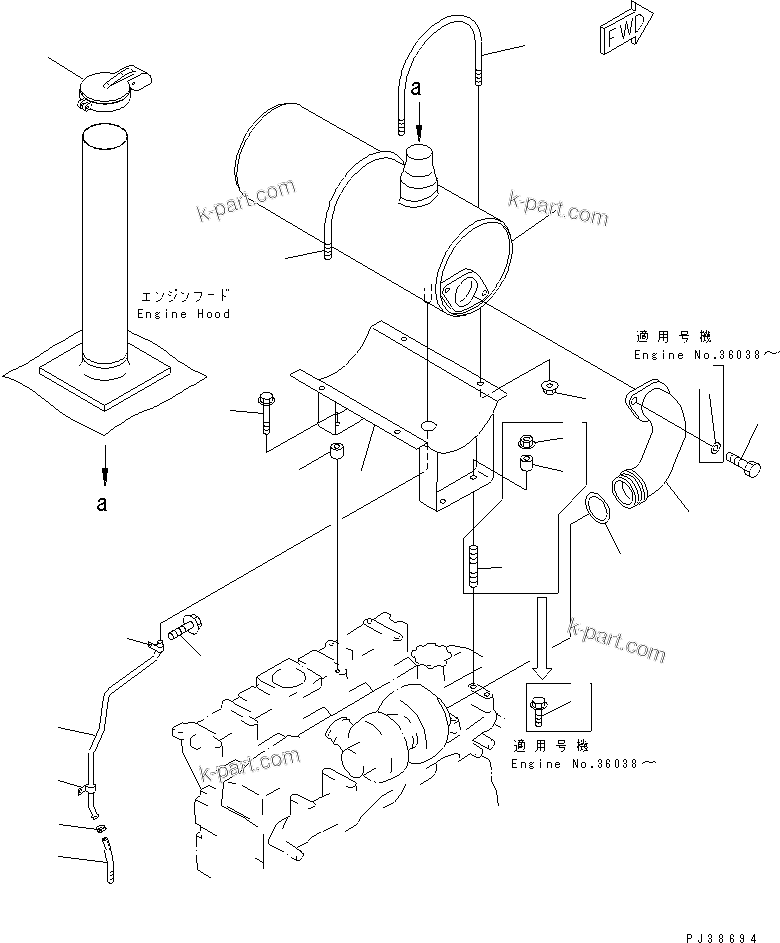 FWD

a

k-part.com

k-part.com

エンジンフード
Engine Hood

適用号機
Engine No.36038～

a

k-part.com

k-part.com

適用号機
Engine No.36038～

PJ38694