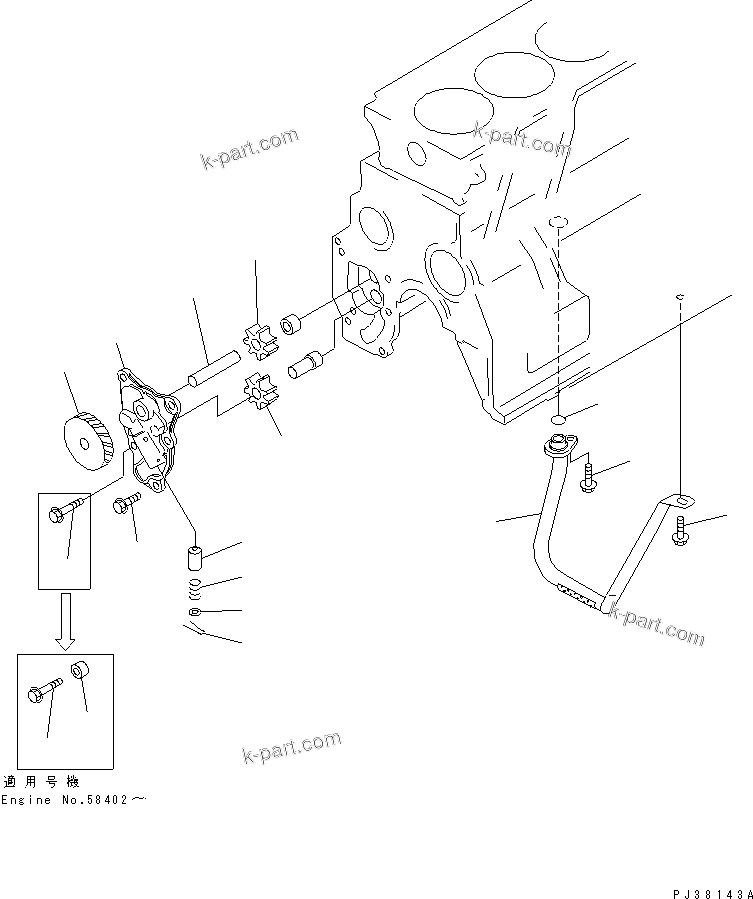 k-part.com

k-part.com

k-part.com

k-part.com

適用号機
Engine No.58402～

PJ38143A