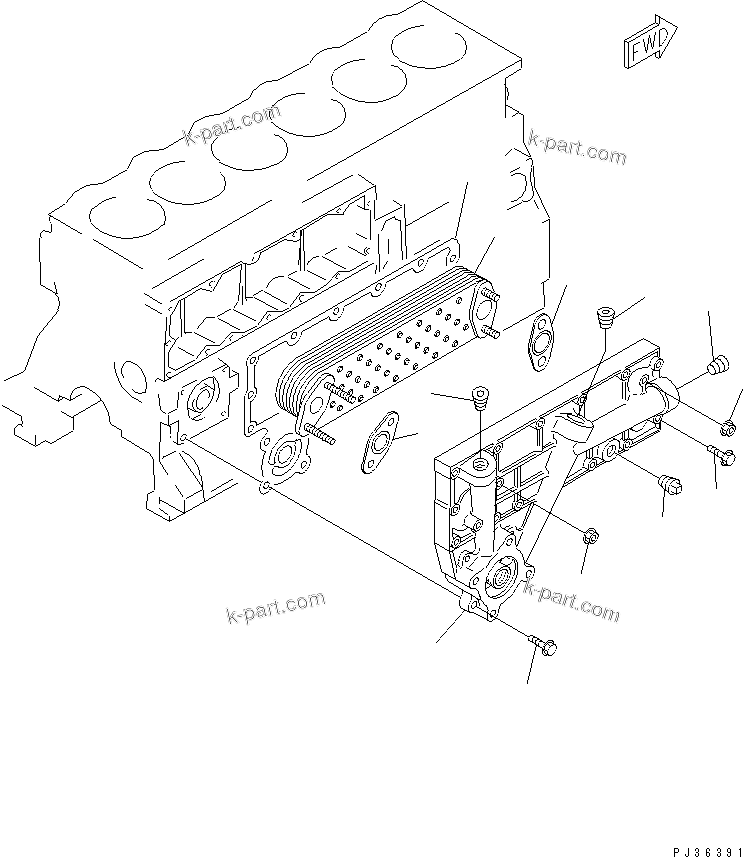 FWD

k-part.com

k-part.com

k-part.com

k-part.com

PJ36391