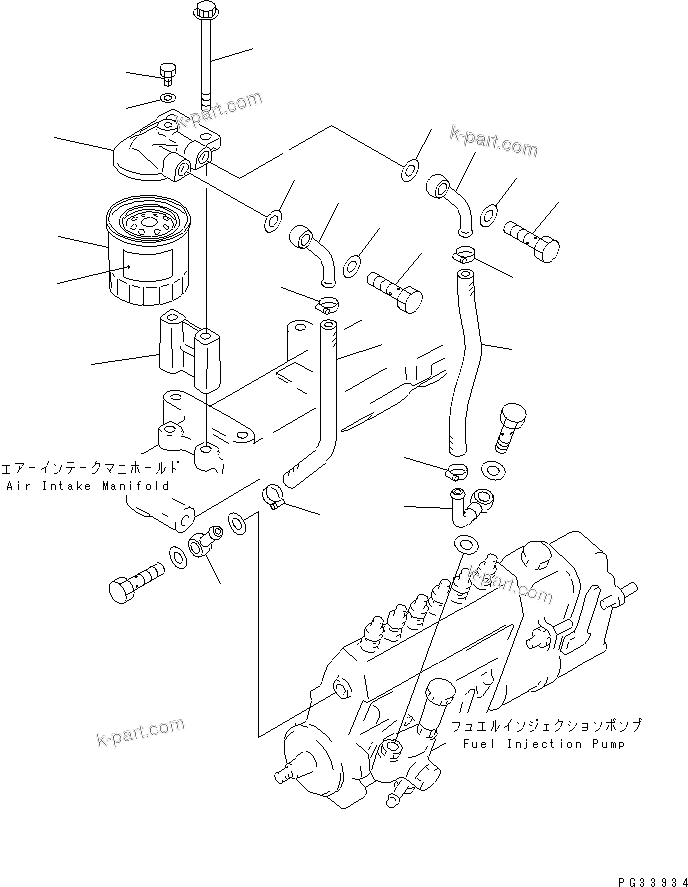 k-part.com

k-part.com

エアーインテークマニホールド
Air Intake Manifold

k-part.com

k-part.com

フュエルインジェクションポンプ
Fuel Injection Pump

PG33934