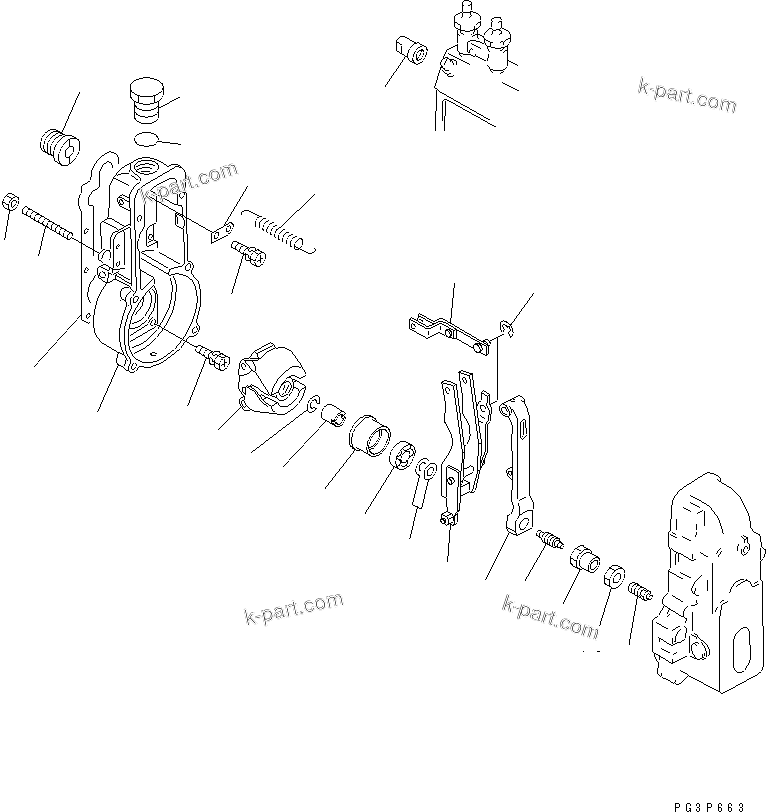 k-part.com

k-part.com

k-part.com

k-part.com

PG3P663